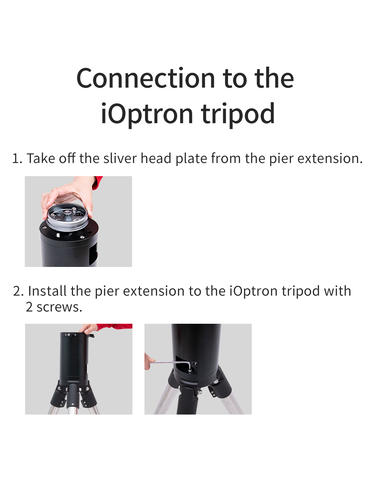 Connection to the iOptron tripod

1. Take off the sliver head plate from the pier extension.

2. Install the pier extension to the iOptron tripod with 2 screws.