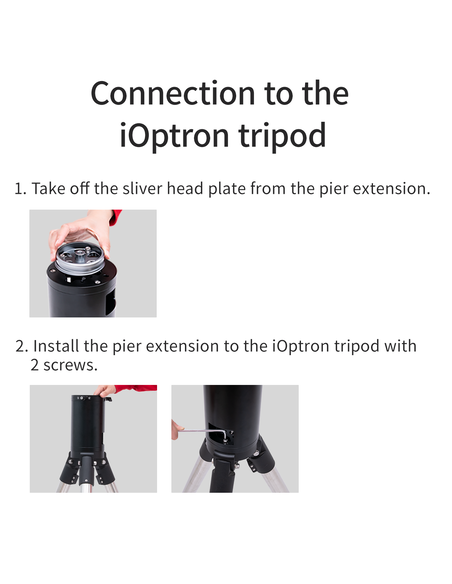 Connection to the iOptron tripod

1. Take off the sliver head plate from the pier extension.

2. Install the pier extension to the iOptron tripod with 2 screws.