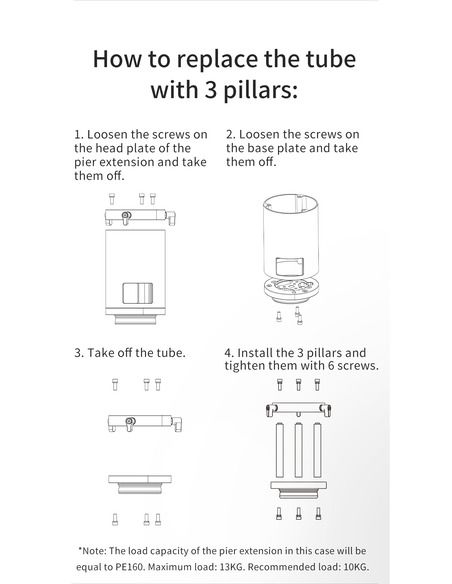 How to replace the tube with 3 pillars:

1. Loosen the screws on the head plate of the pier extension and take them off.

2. Loosen the screws on the base plate and take them off.

3. Take off the tube.

4. Install the 3 pillars and tighten them with 6 screws.

*Note: The load capacity of the pier extension in this case will be equal to PE160. Maximum load: 13KG. Recommended load: 10KG.