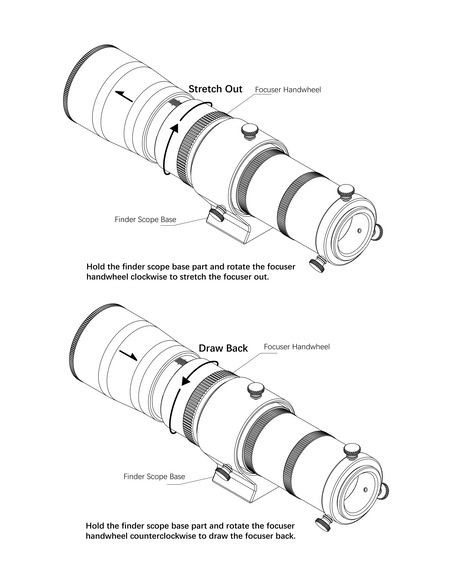 Stretch Out

Focuser Handwheel

Finder Scope Base

Hold the finder scope base part and rotate the focuser handwheel clockwise to stretch the focuser out.

Draw Back

Focuser Handwheel

Finder Scope Base

Hold the finder scope base part and rotate the focuser handwheel counterclockwise to draw the focuser back.